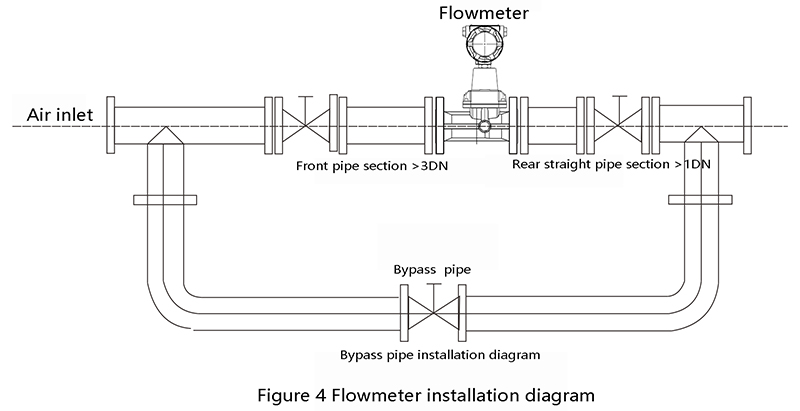 Flowmeter

Air inlet

Front pipe section >3DN

Rear straight pipe section >1DN

Bypass pipe

Bypass pipe installation diagram

Figure 4 Flowmeter installation diagram